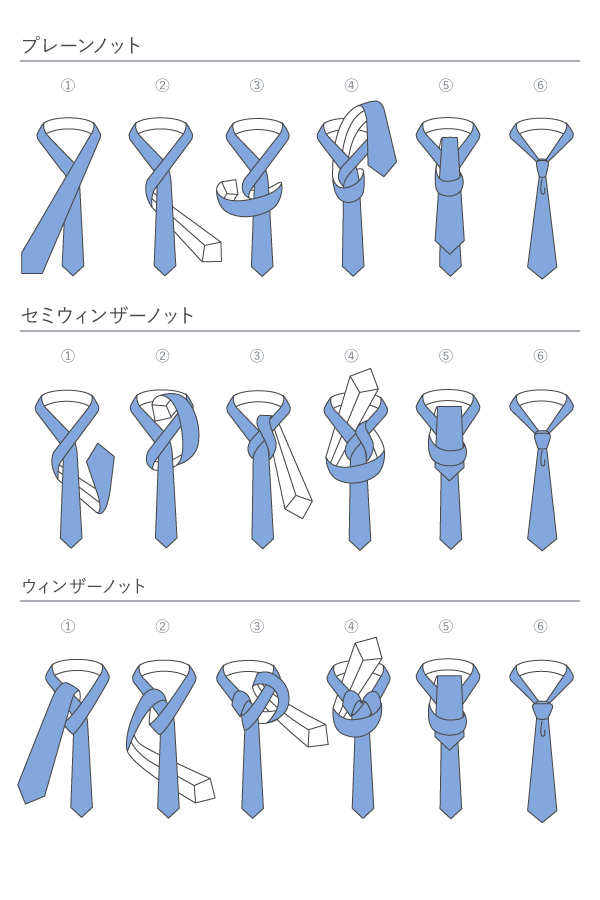 プレーンノット

① ② ③ ④ ⑤ ⑥

セミウィンザーノット

① ② ③ ④ ⑤ ⑥

ウィンザーノット

① ② ③ ④ ⑤ ⑥